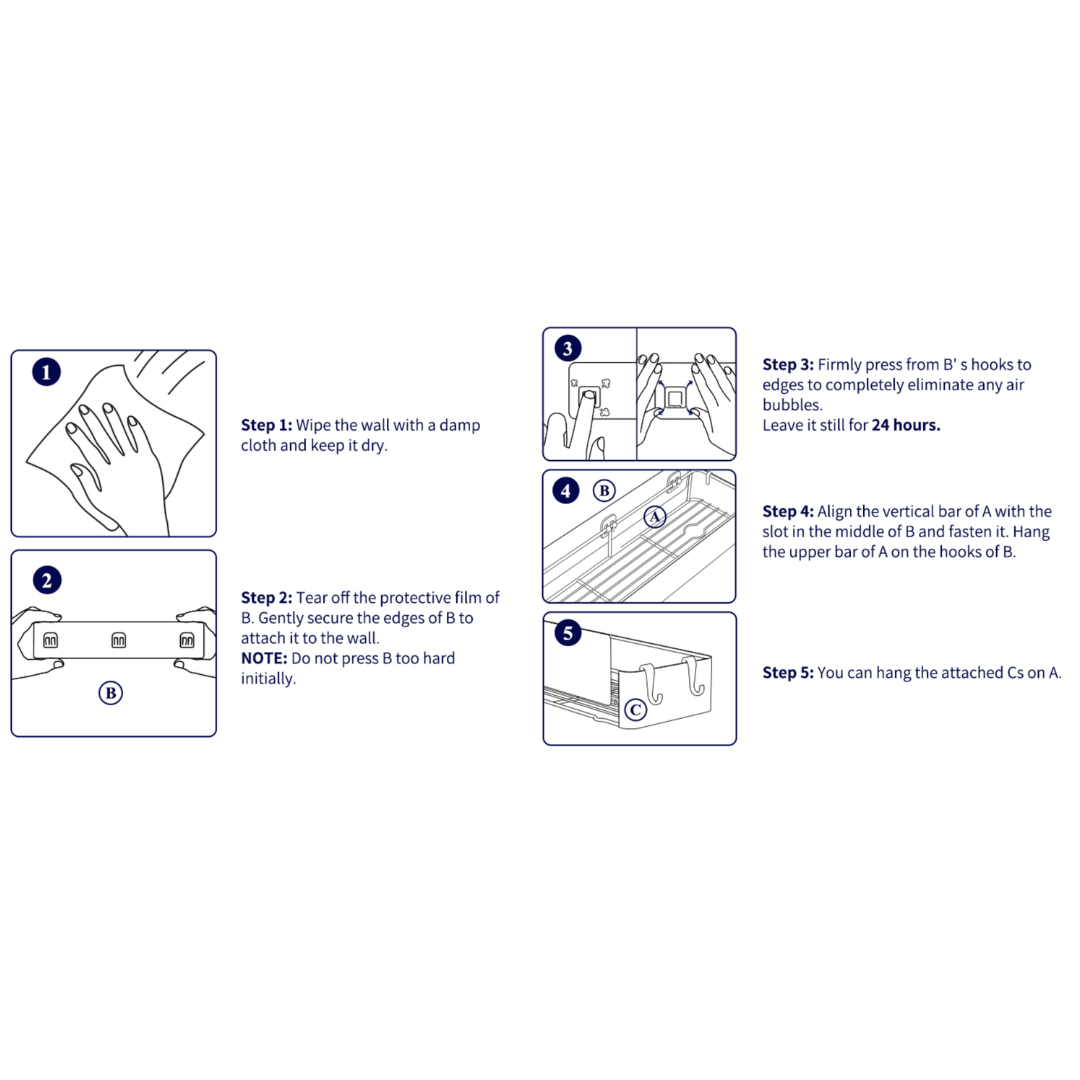 1

Step 1: Wipe the wall with a damp cloth and keep it dry.

2

B

Step 2: Tear off the protective film of B. Gently secure the edges of B to attach it to the wall.
NOTE: Do not press B too hard initially.

3

Step 3: Firmly press from B' s hooks to edges to completely eliminate any air bubbles.
Leave it still for 24 hours.

4 B A

Step 4: Align the vertical bar of A with the slot in the middle of B and fasten it. Hang the upper bar of A on the hooks of B.

5 C

Step 5: You can hang the attached Cs on A.